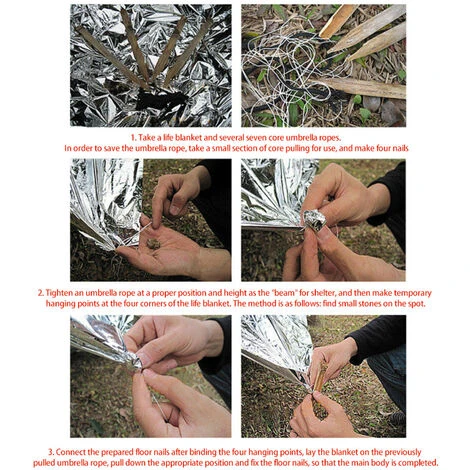 1. Take a life blanket and several seven core umbrella ropes.
In order to save the umbrella rope, take a small section of core pulling for use, and make four nails

2. Tighten an umbrella rope at a proper position and height as the "beam" for shelter, and then make temporary hanging points at the four corners of the life blanket. The method is as follows: find small stones on the spot.

3. Connect the prepared floor nails after binding the four hanging points, lay the blanket on the previously pulled umbrella rope, pull down the appropriate position and fix the floor nails, so that the main body is completed.